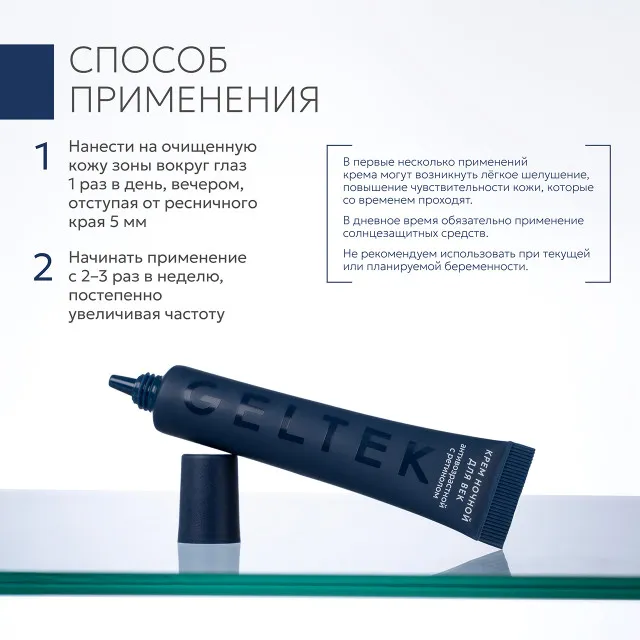 СПОСОБ ПРИМЕНЕНИЯ

1 Нанести на очищенную кожу зоны вокруг глаз 1 раз в день, вечером, отступая от ресничного края 5 мм

2 Начинать применение с 2–3 раз в неделю, постепенно увеличивая частоту

В первые несколько применений крема могут возникнуть лёгкое шелушение, повышение чувствительности кожи, которые со временем проходят.

В дневное время обязательно применение солнцезащитных средств.

Не рекомендуем использовать при текущей или планируемой беременности.

GELTEK

КРЕМ НОЧНОЙ ДЛЯ ВЕК антивозрастной с ретинолом